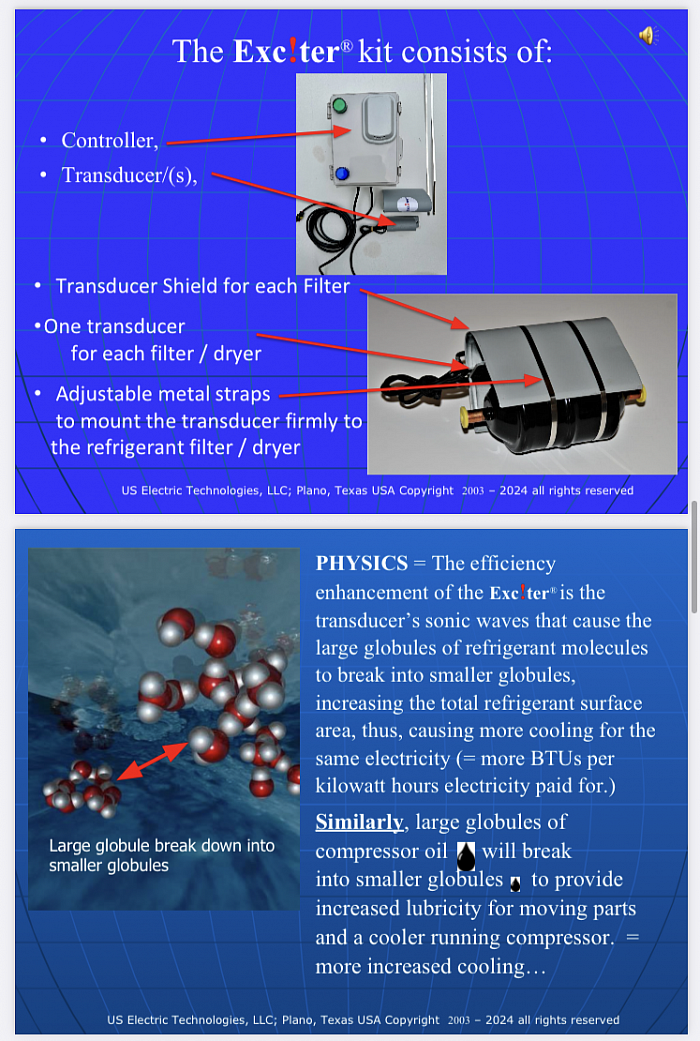 The Exc!ter® kit consists of:

• Controller,
• Transducer/(s),

• Transducer Shield for each Filter
•One transducer for each filter / dryer
• Adjustable metal straps to mount the transducer firmly to the refrigerant filter / dryer

US Electric Technologies, LLC; Plano, Texas USA Copyright 2003 – 2024 all rights reserved

Large globule break down into smaller globules

PHYSICS = The efficiency enhancement of the Exc!ter® is the transducer's sonic waves that cause the large globules of refrigerant molecules to break into smaller globules, increasing the total refrigerant surface area, thus, causing more cooling for the same electricity (= more BTUs per kilowatt hours electricity paid for.)

Similarly, large globules of compressor oil will break into smaller globules to provide increased lubricity for moving parts and a cooler running compressor. = more increased cooling…

US Electric Technologies, LLC; Plano, Texas USA Copyright 2003 – 2024 all rights reserved